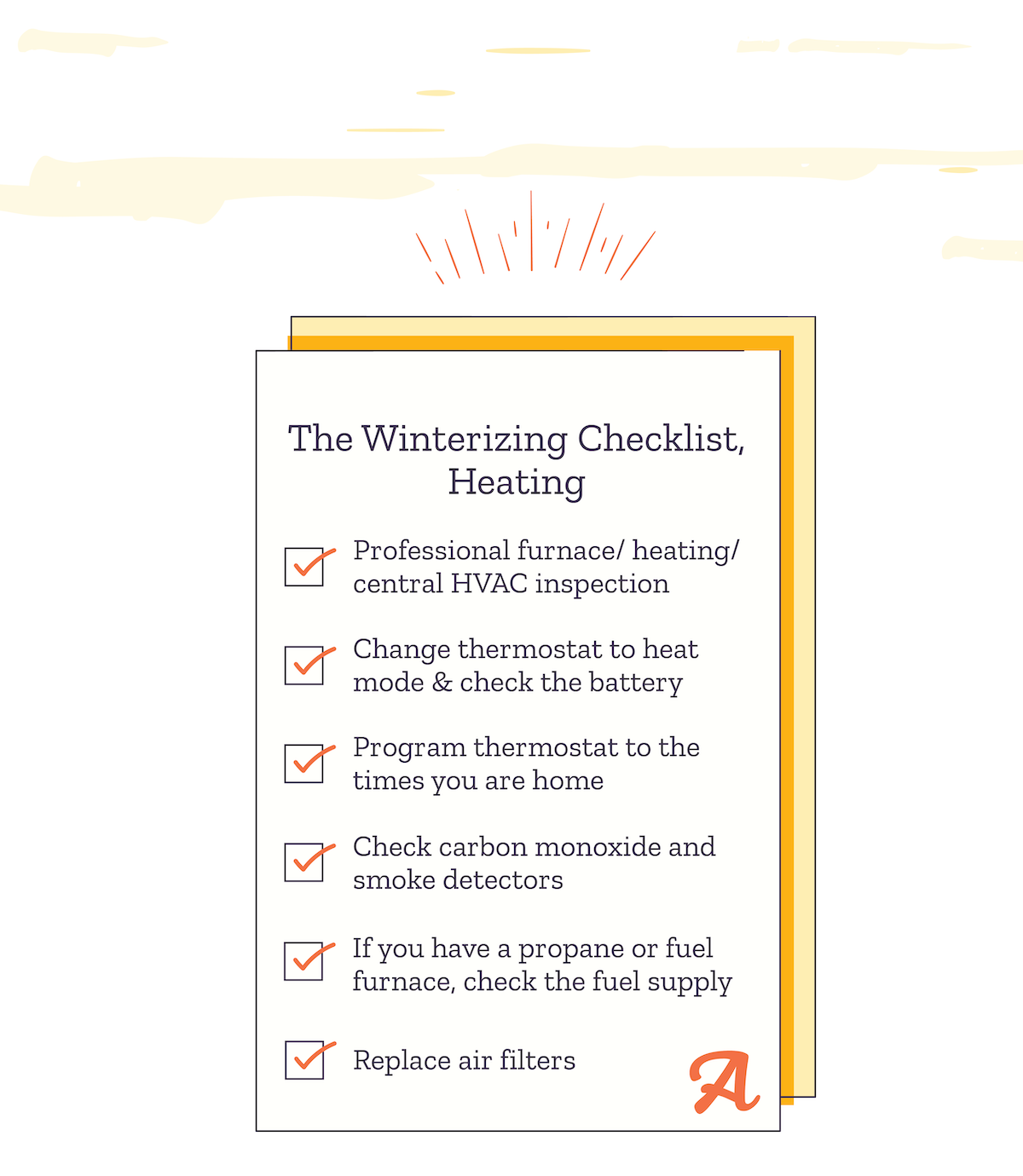 The Winterizing Checklist, Heating

Professional furnace/ heating/ central HVAC inspection

Change thermostat to heat mode & check the battery

Program thermostat to the times you are home

Check carbon monoxide and smoke detectors

If you have a propane or fuel furnace, check the fuel supply

Replace air filters

A